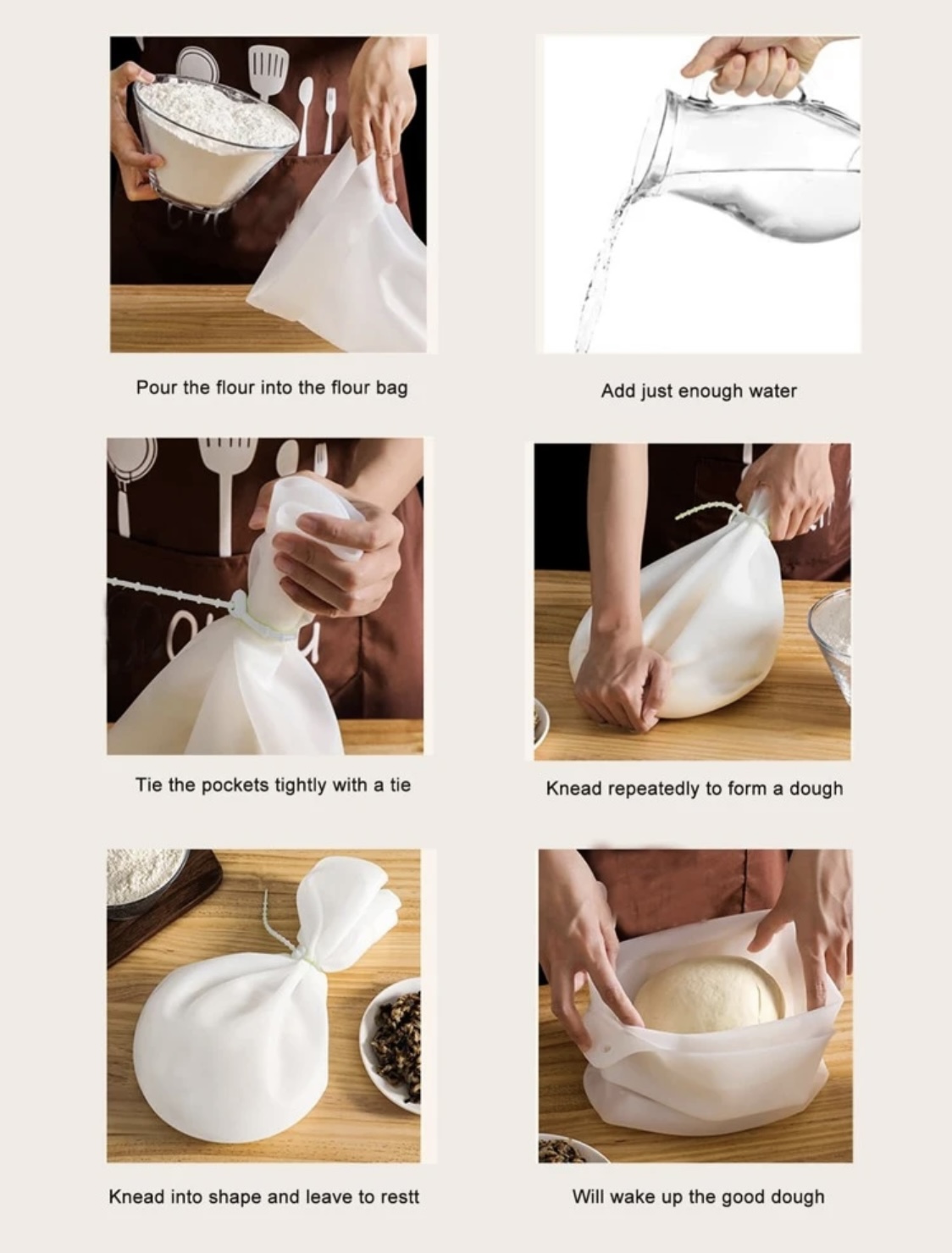 Pour the flour into the flour bag

Add just enough water

Tie the pockets tightly with a tie

Knead repeatedly to form a dough

Knead into shape and leave to restt

Will wake up the good dough